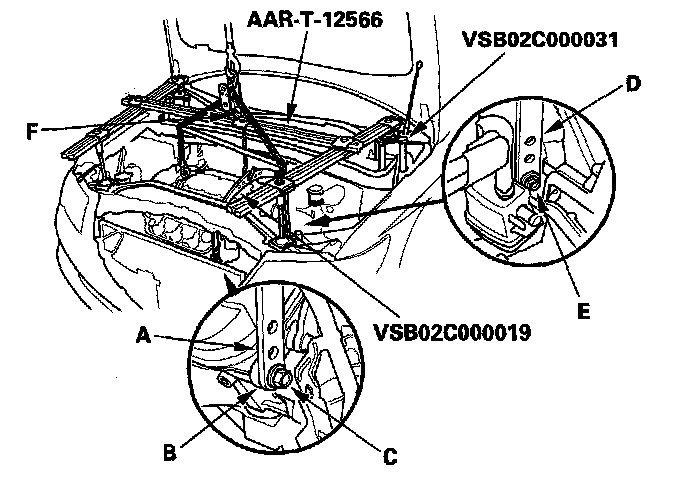 AAR-T-12566
VSB02C000031
D
F
E
VSB02C000019
A
B
C