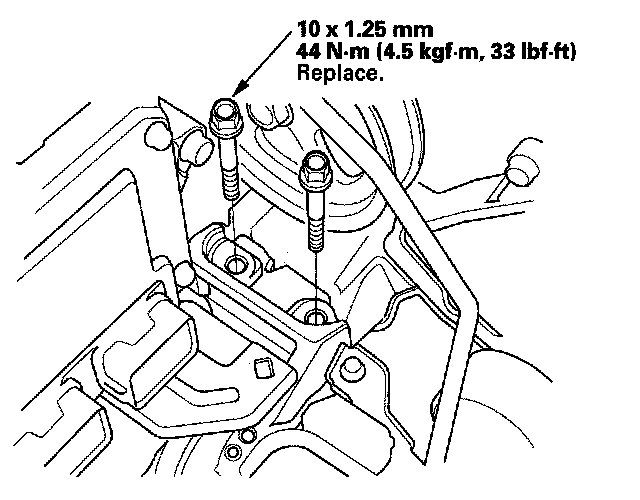 10 x 1.25 mm
44 N·m (4.5 kgf·m, 33 lbf·ft)
Replace.