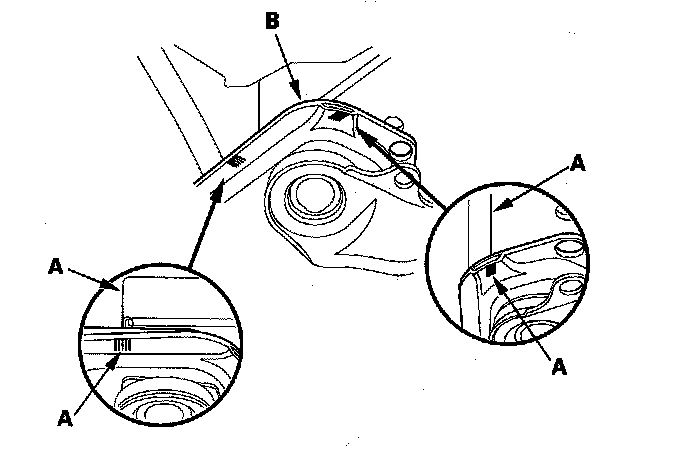 B
A
A
A
A