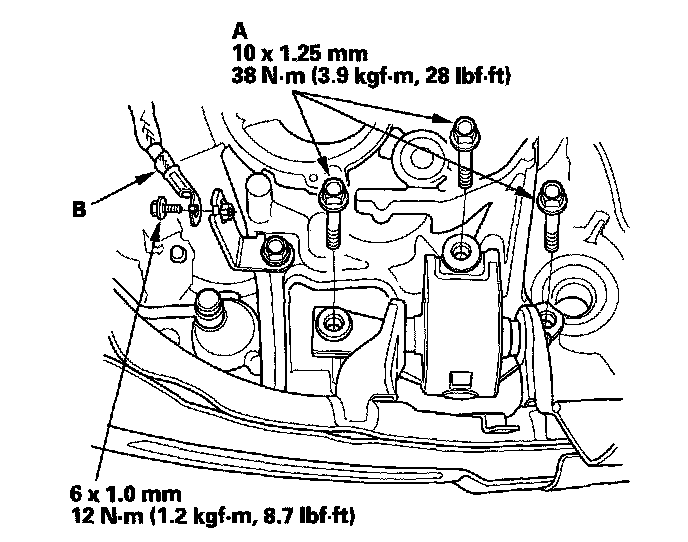 A
10 x 1.25 mm
38 N·m (3.9 kgf·m, 28 lbf·ft)

B

6 x 1.0 mm
12 N·m (1.2 kgf·m, 8.7 lbf·ft)