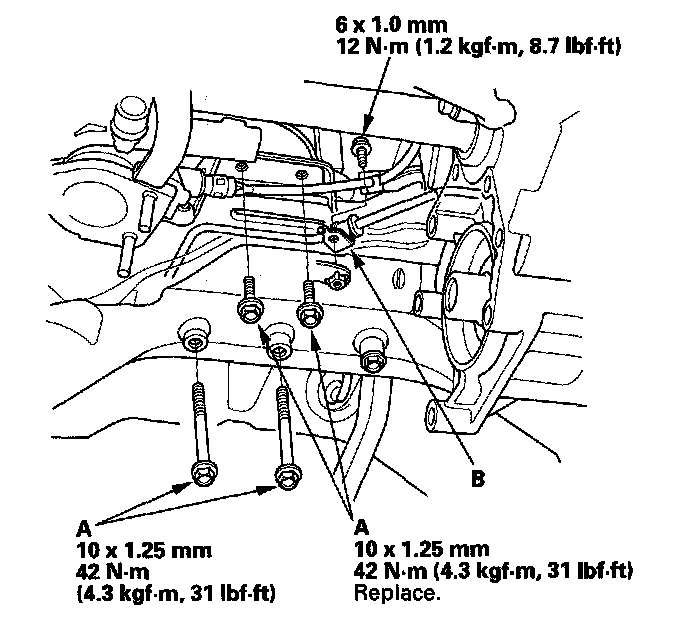 6 x 1.0 mm
12 N·m (1.2 kgf·m, 8.7 lbf·ft)

B

A
10 x 1.25 mm
42 N·m
(4.3 kgf·m, 31 lbf·ft)

A
10 x 1.25 mm
42 N·m (4.3 kgf·m, 31 lbf·ft)
Replace.