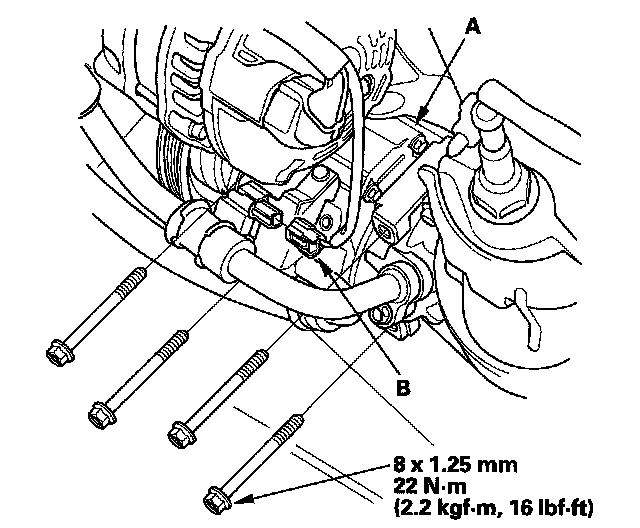 A

B

8 x 1.25 mm
22 N·m
(2.2 kgf·m, 16 lbf·ft)