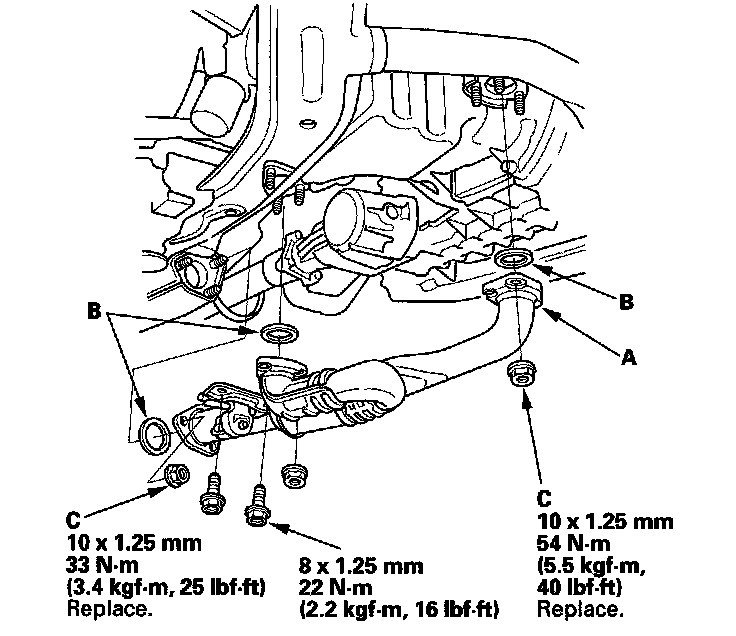 B

B

A

C
10 x 1.25 mm
33 N·m
(3.4 kgf·m, 25 lbf·ft)
Replace.

8 x 1.25 mm
22 N·m
(2.2 kgf·m, 16 lbf·ft)

C
10 x 1.25 mm
54 N·m
(5.5 kgf·m,
40 lbf·ft)
Replace.