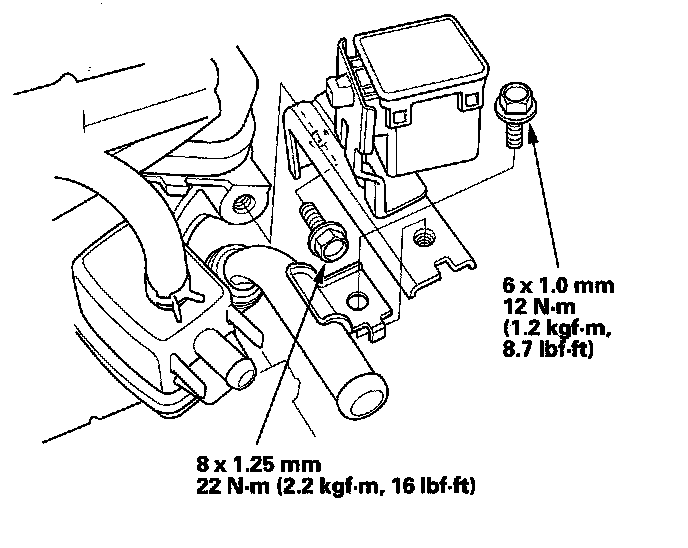 6 x 1.0 mm
12 N·m
(1.2 kgf·m,
8.7 lbf·ft)

8 x 1.25 mm
22 N·m (2.2 kgf·m, 16 lbf·ft)