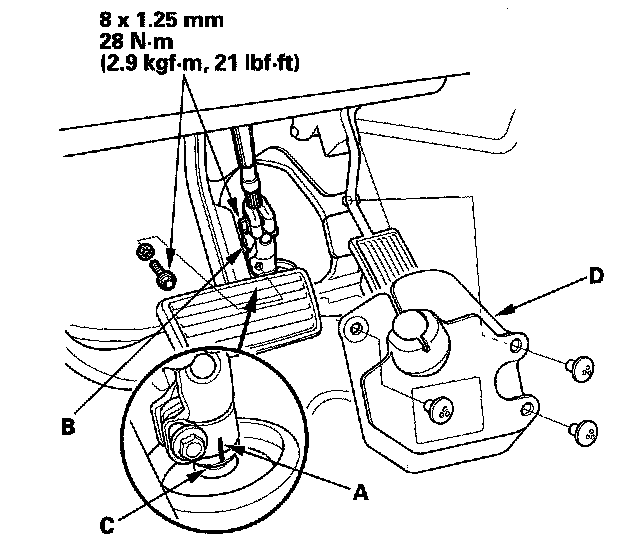 8 x 1.25 mm
28 N·m
(2.9 kgf·m, 21 lbf·ft)

D

B

A

C