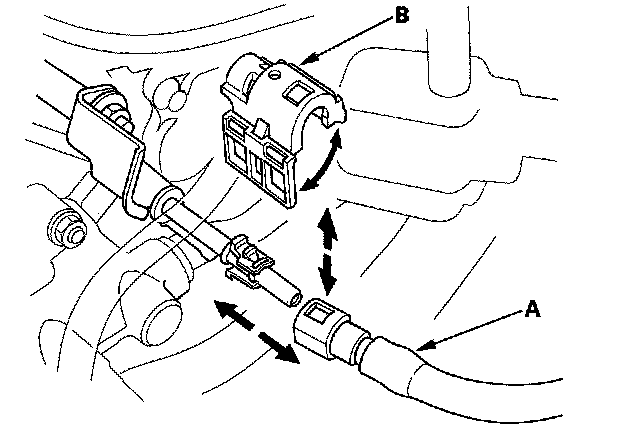 B

A