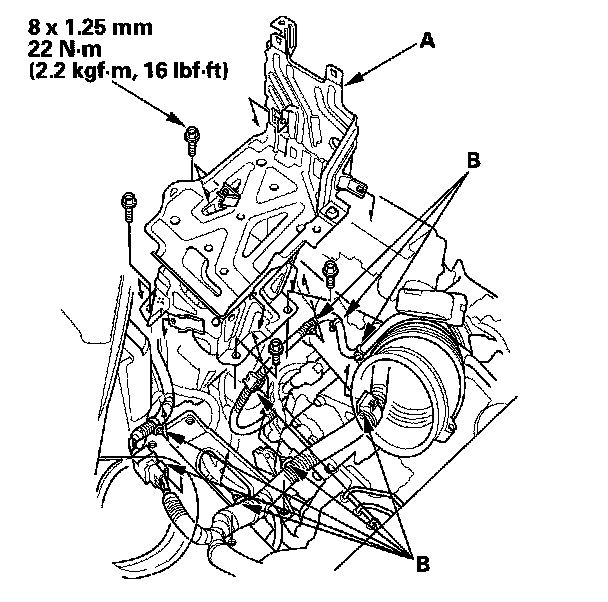 8 x 1.25 mm
22 N·m
(2.2 kgf·m, 16 lbf·ft)

A

B

B