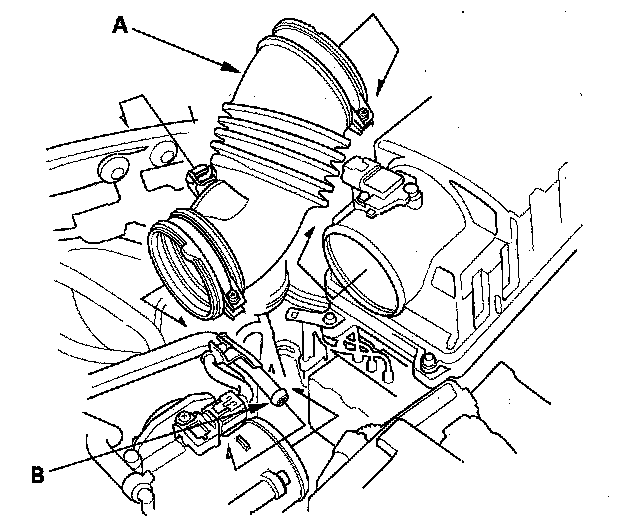 A

B