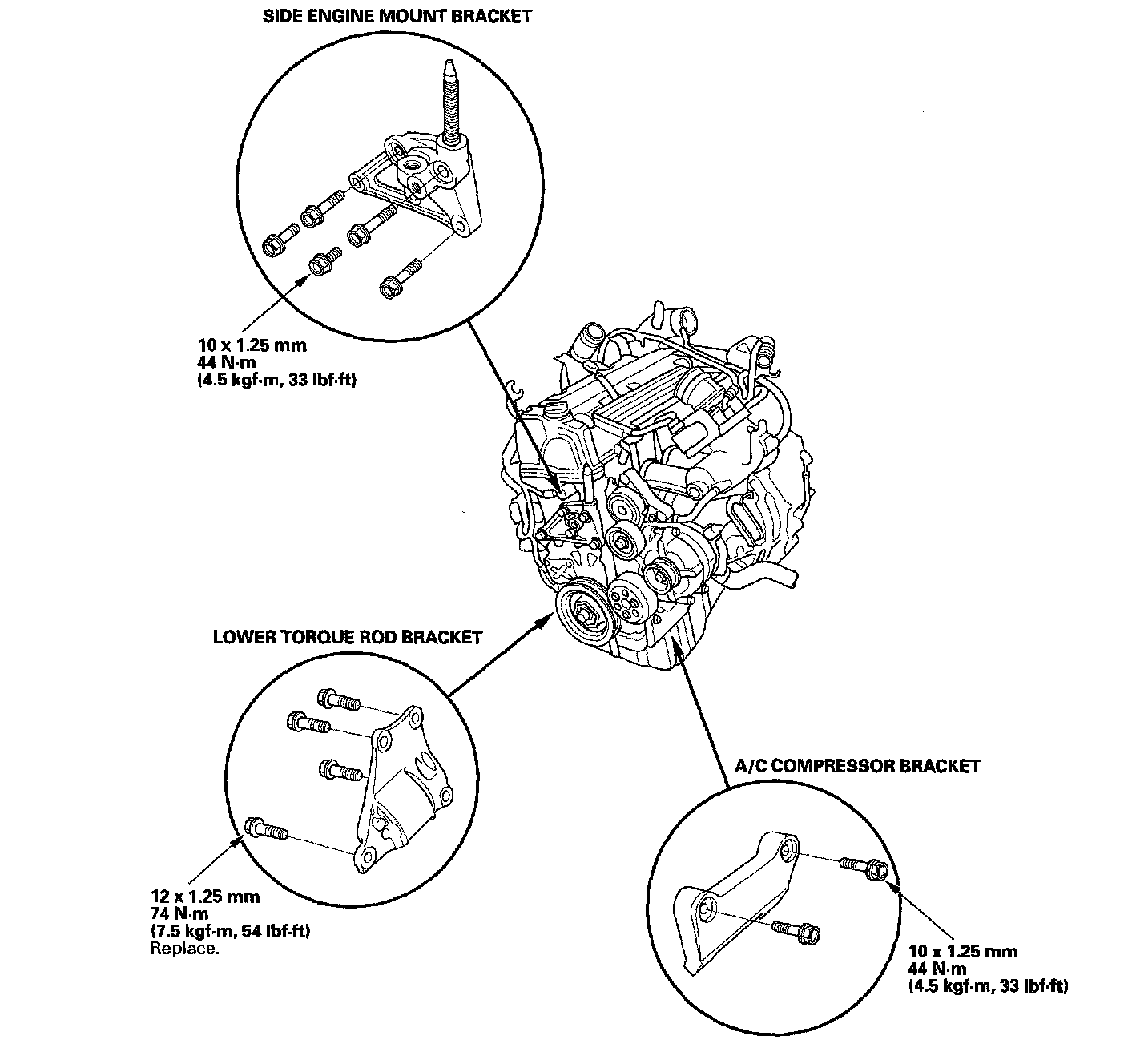 SIDE ENGINE MOUNT BRACKET

10 x 1.25 mm
44 N·m
(4.5 kgf·m, 33 lbf·ft)

LOWER TORQUE ROD BRACKET

12 x 1.25 mm
74 N·m
(7.5 kgf·m, 54 lbf·ft)
Replace.

A/C COMPRESSOR BRACKET

10 x 1.25 mm
44 N·m
(4.5 kgf·m, 33 lbf·ft)