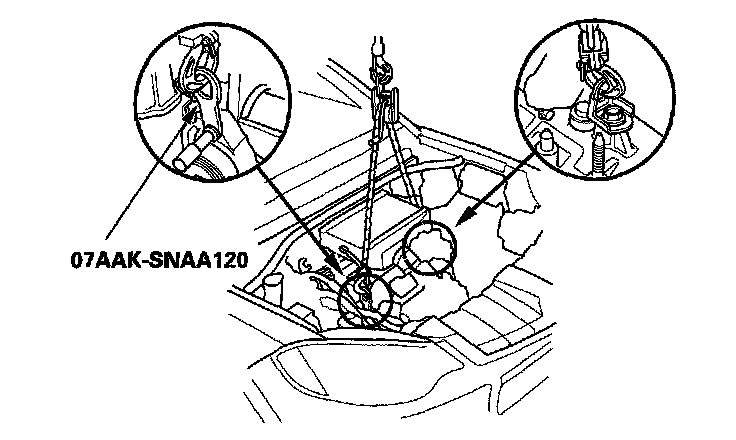 07AAK-SNAA120