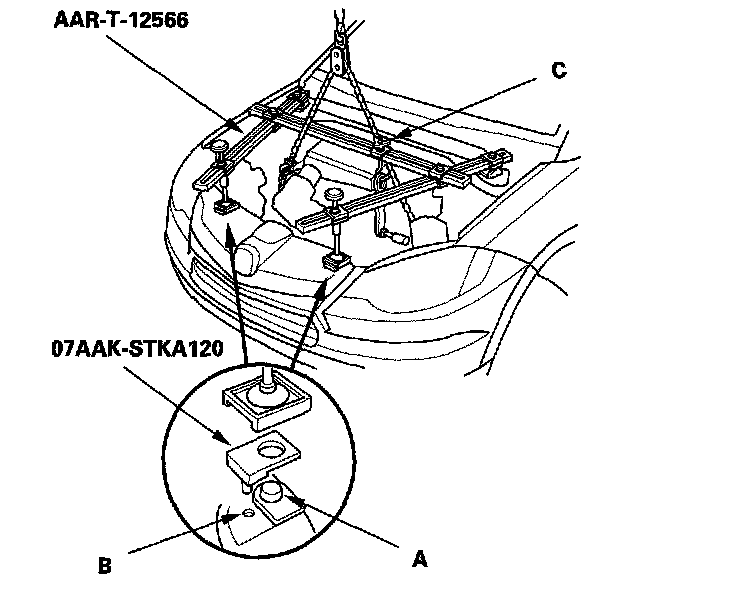 AAR-T-12566

C

07AAK-STKA120

B

A