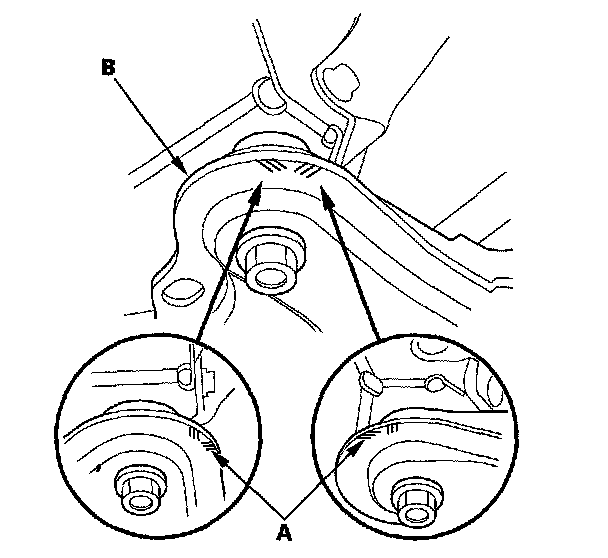 B

A