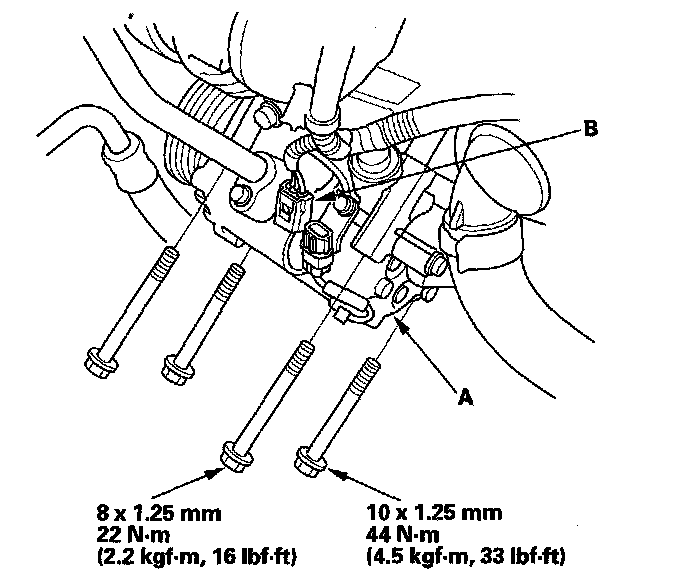 B

A

8 x 1.25 mm
22 N·m
(2.2 kgf·m, 16 lbf·ft)

10 x 1.25 mm
44 N·m
(4.5 kgf·m, 33 lbf·ft)