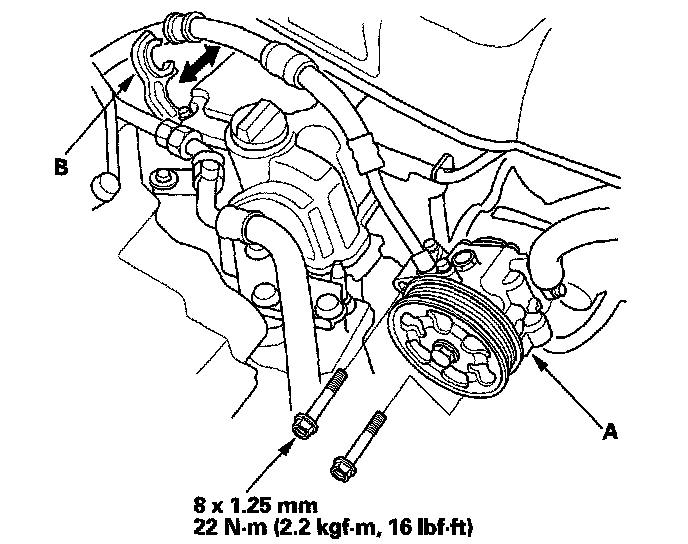 B

A

8 x 1.25 mm
22 N·m (2.2 kgf·m, 16 lbf·ft)