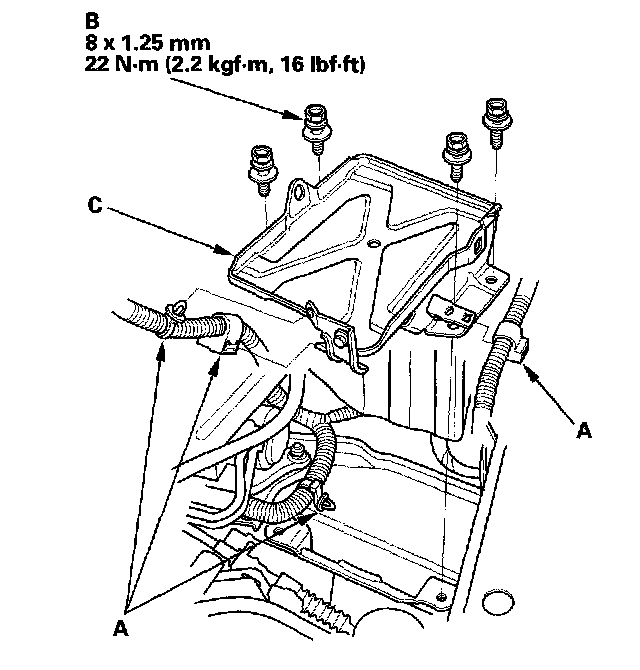 B
8 x 1.25 mm
22 N·m (2.2 kgf·m, 16 lbf·ft)

C

A

A