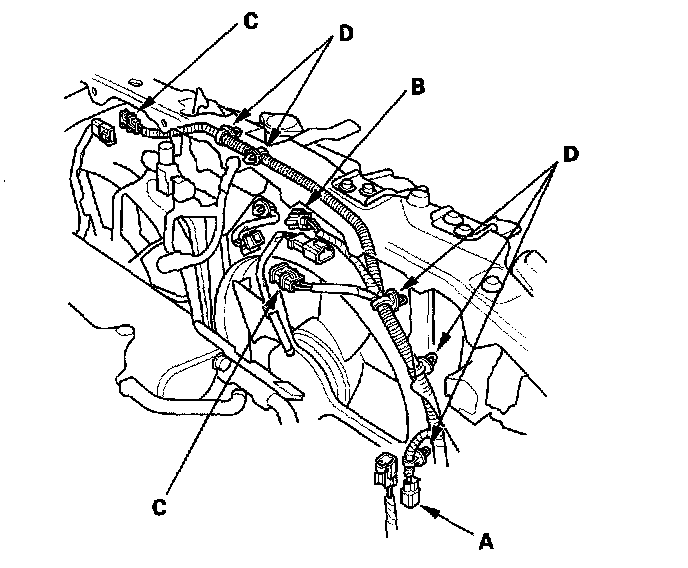 C
D
B
D
C
A