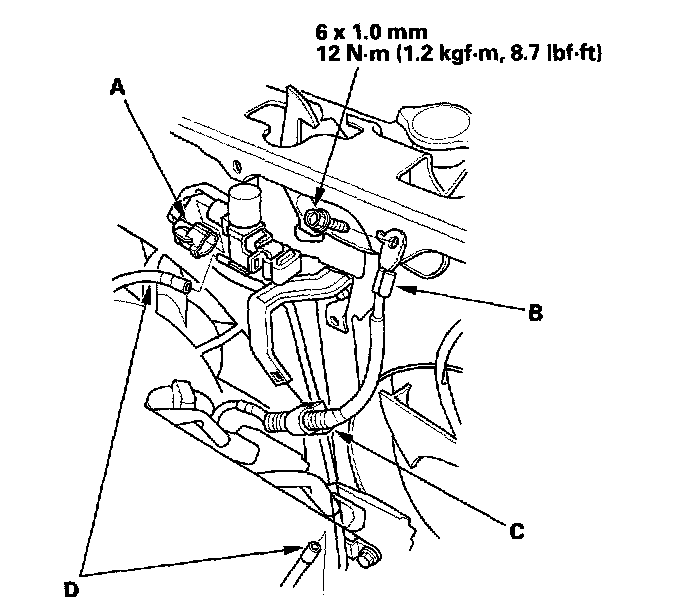 6 x 1.0 mm
12 N·m (1.2 kgf·m, 8.7 lbf·ft)

A

B

C

D