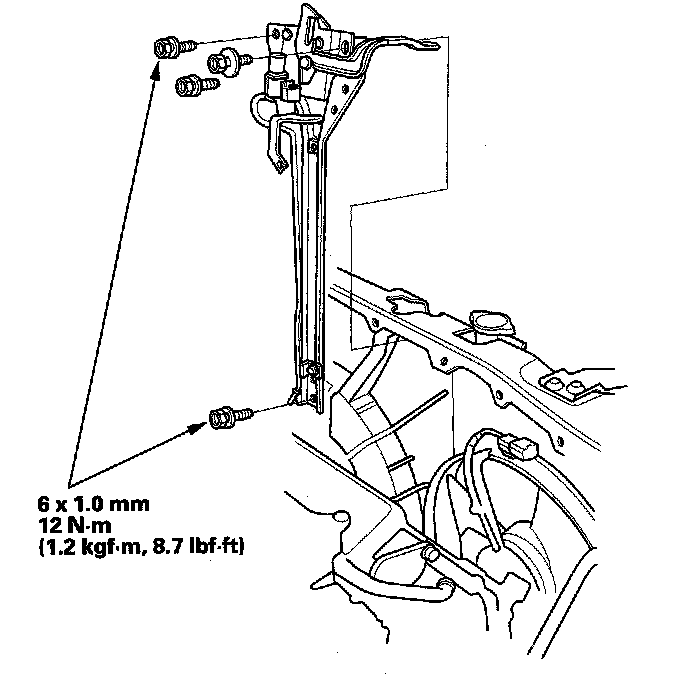 6 x 1.0 mm
12 N·m
(1.2 kgf·m, 8.7 lbf·ft)