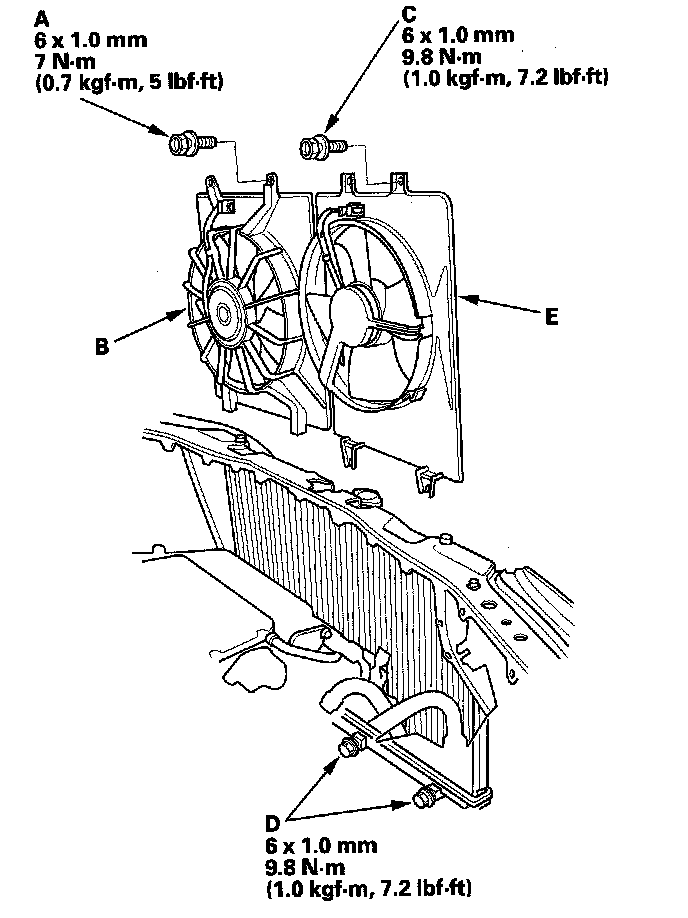 A
6 x 1.0 mm
7 N·m
(0.7 kgf·m, 5 lbf·ft)

C
6 x 1.0 mm
9.8 N·m
(1.0 kgf·m, 7.2 lbf·ft)

B

E

D
6 x 1.0 mm
9.8 N·m
(1.0 kgf·m, 7.2 lbf·ft)