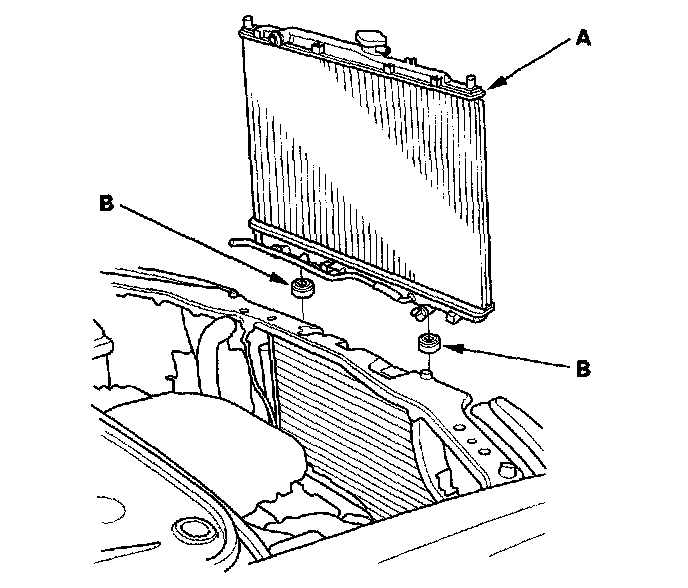 A

B

B