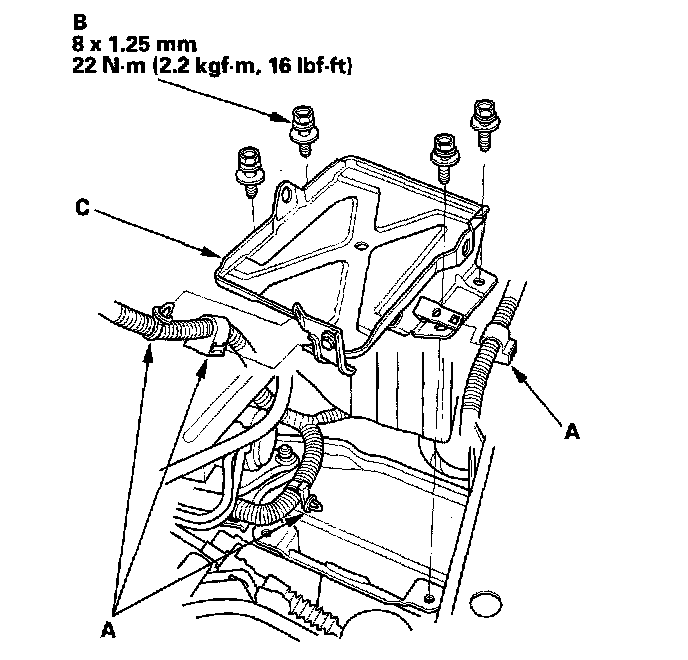 B
8 x 1.25 mm
22 N·m (2.2 kgf·m, 16 lbf·ft)

C

A

A