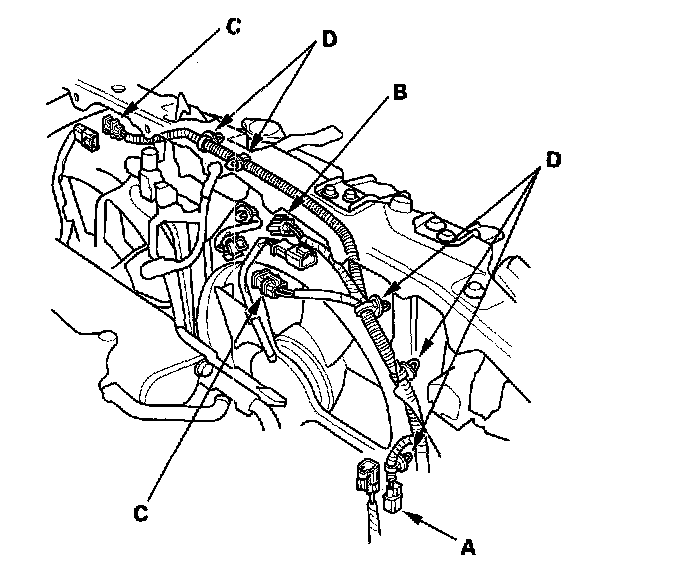 C
D
B
D
C
A