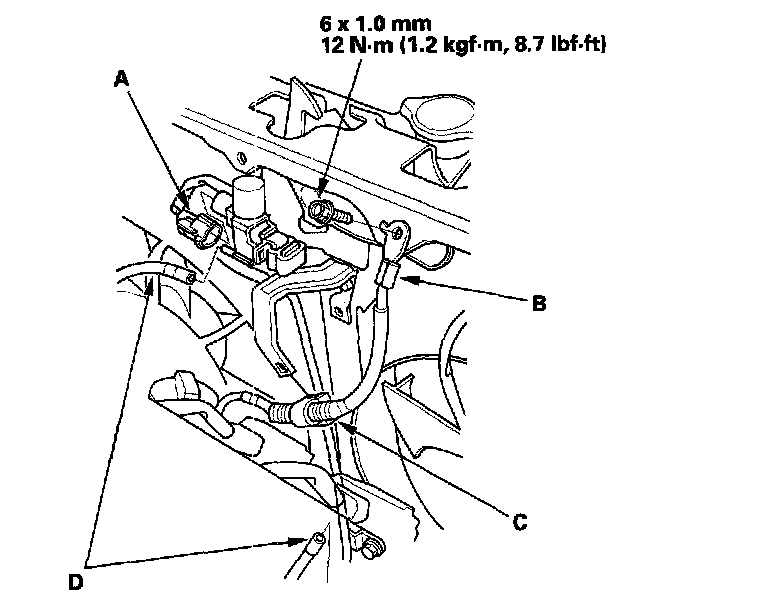 6 x 1.0 mm
12 N·m (1.2 kgf·m, 8.7 lbf·ft)

A

B

C

D