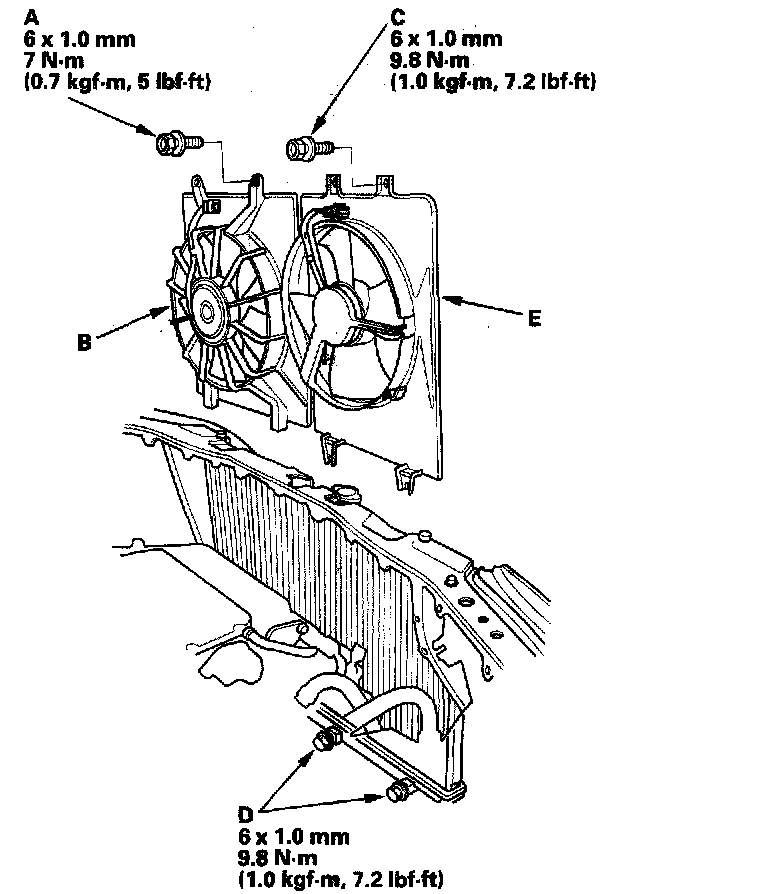 A
6 x 1.0 mm
7 N·m
(0.7 kgf·m, 5 lbf·ft)

C
6 x 1.0 mm
9.8 N·m
(1.0 kgf·m, 7.2 lbf·ft)

B

E

D
6 x 1.0 mm
9.8 N·m
(1.0 kgf·m, 7.2 lbf·ft)