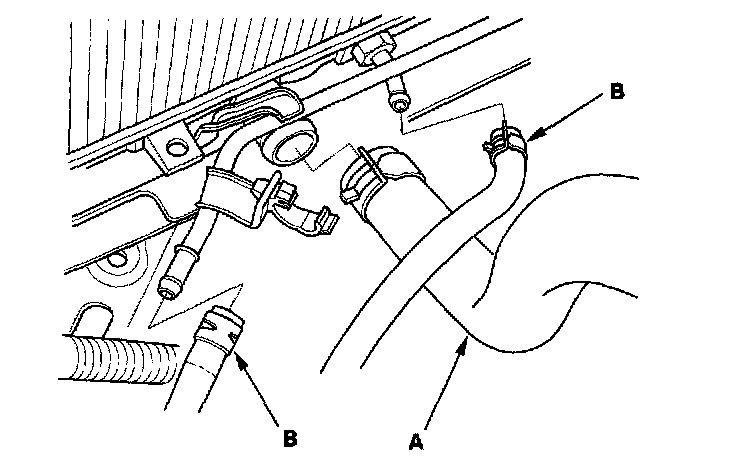 B
B
A