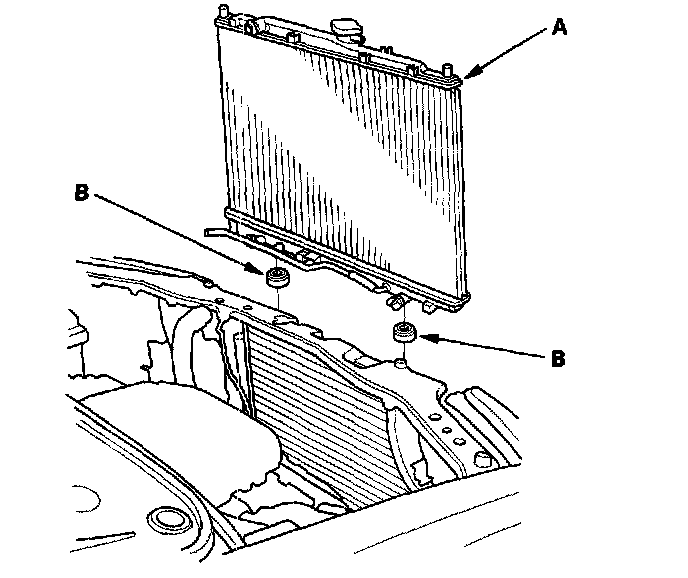 A
B
B