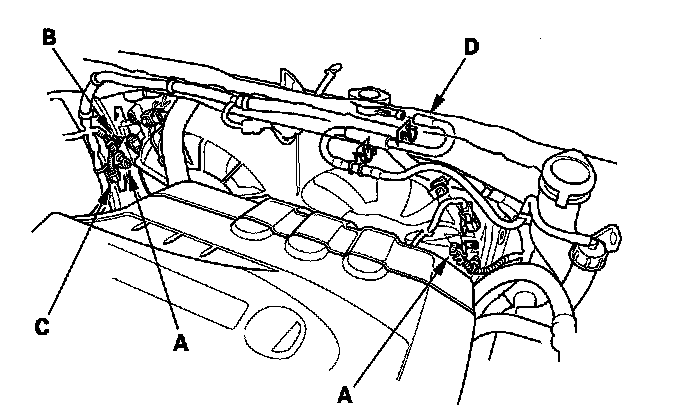 B
D
C
A
A