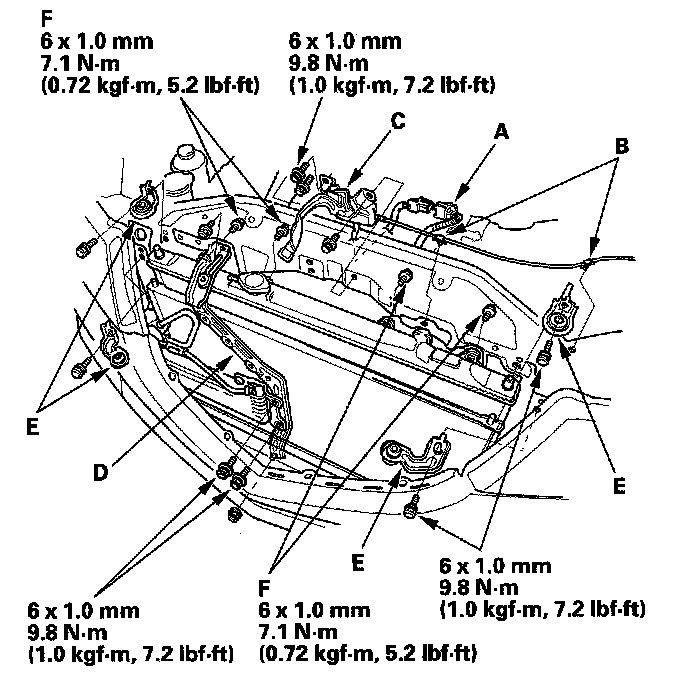 F
6 x 1.0 mm
7.1 N·m
(0.72 kgf·m, 5.2 lbf·ft)

6 x 1.0 mm
9.8 N·m
(1.0 kgf·m, 7.2 lbf·ft)

C

A

B

E

D

E

E

6 x 1.0 mm
9.8 N·m
(1.0 kgf·m, 7.2 lbf·ft)

F
6 x 1.0 mm
7.1 N·m
(0.72 kgf·m, 5.2 lbf·ft)

6 x 1.0 mm
9.8 N·m
(1.0 kgf·m, 7.2 lbf·ft)