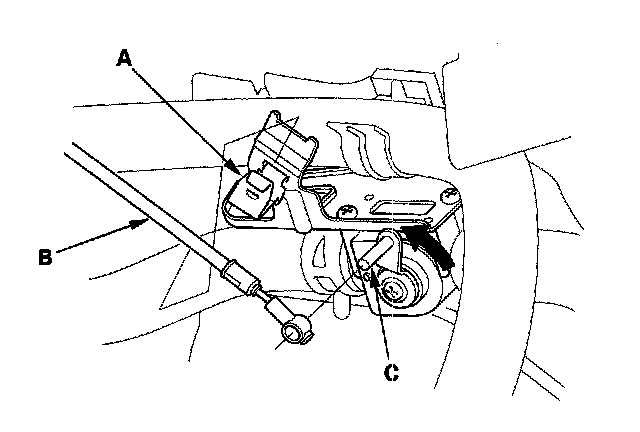 A
B
C