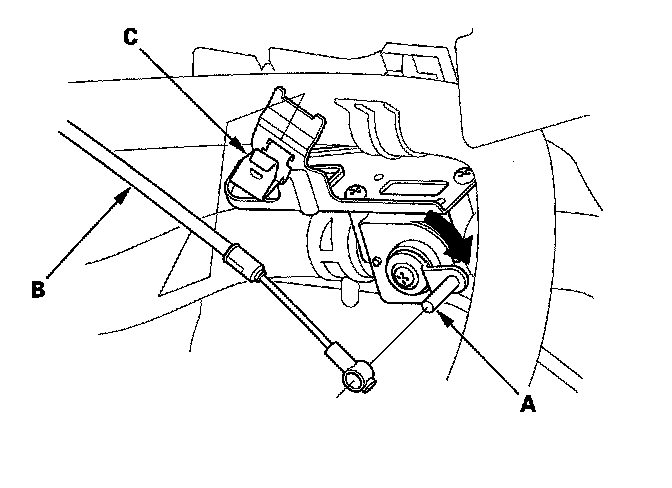 C

B

A