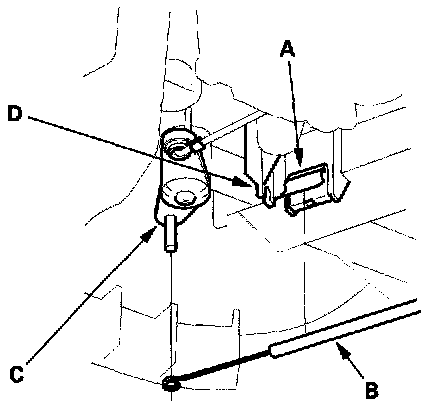 A
D
C
B