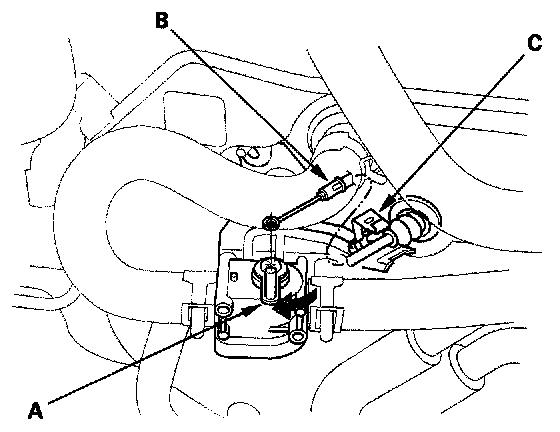 B
C
A