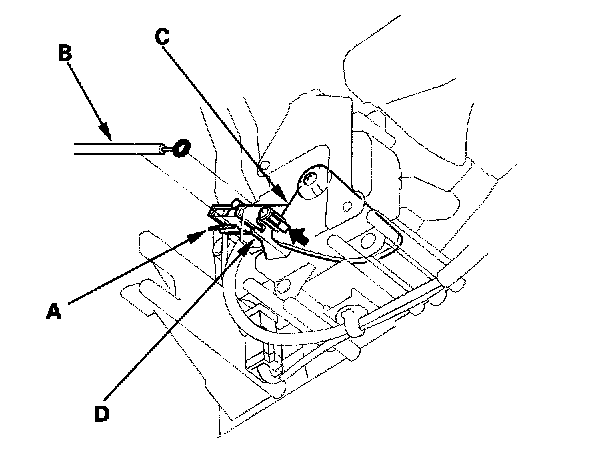 B
C
A
D