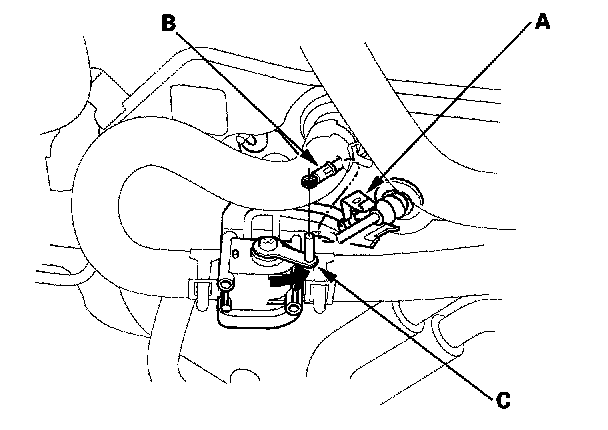 B
A
C