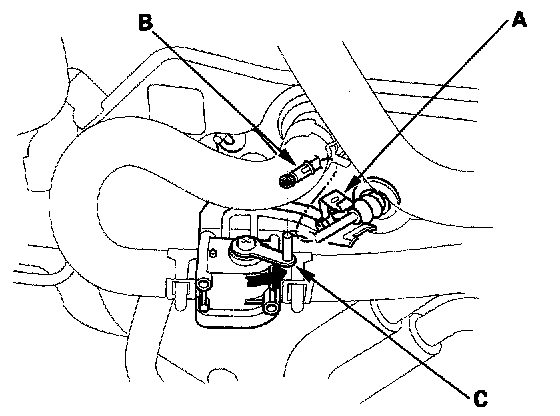 B

A

C