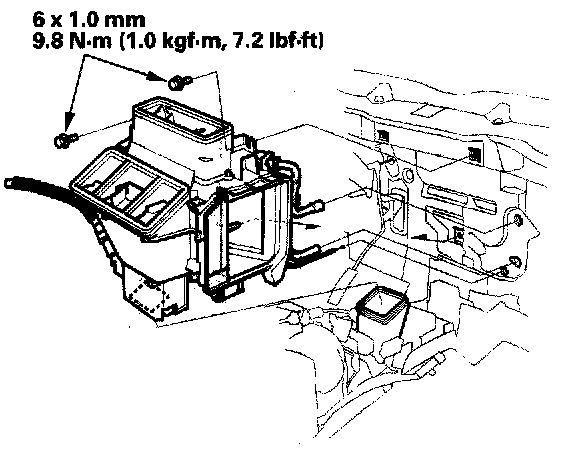 6 x 1.0 mm
9.8 N·m (1.0 kgf·m, 7.2 lbf·ft)