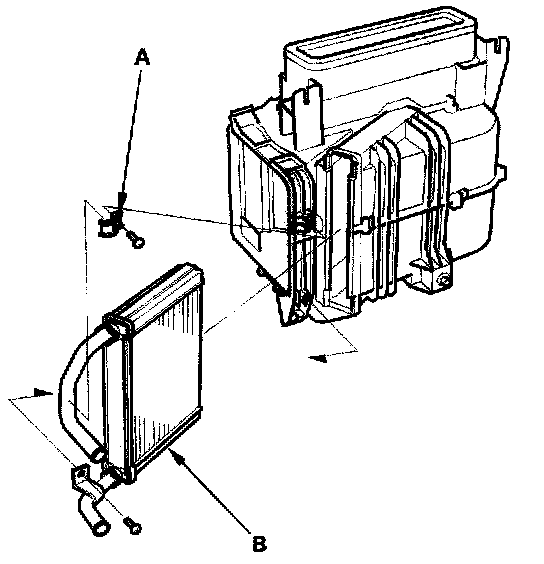 A

B