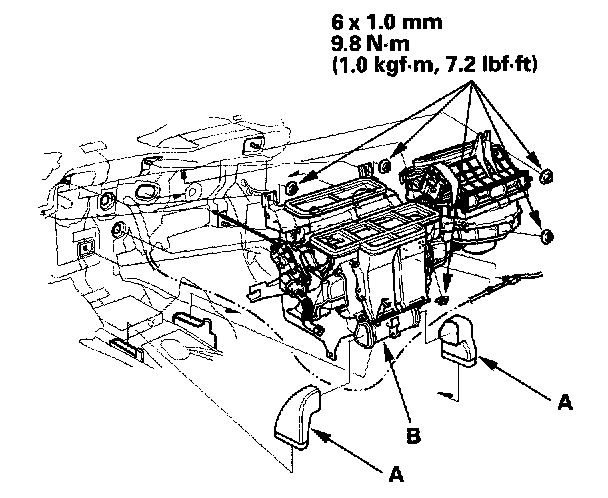 6 x 1.0 mm
9.8 N·m
(1.0 kgf·m, 7.2 lbf·ft)

A

B

A