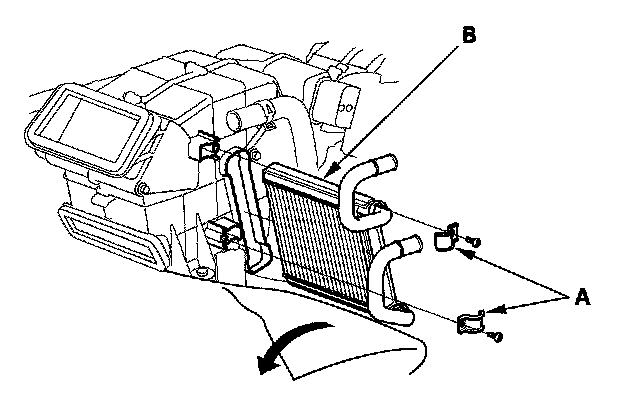 B

A