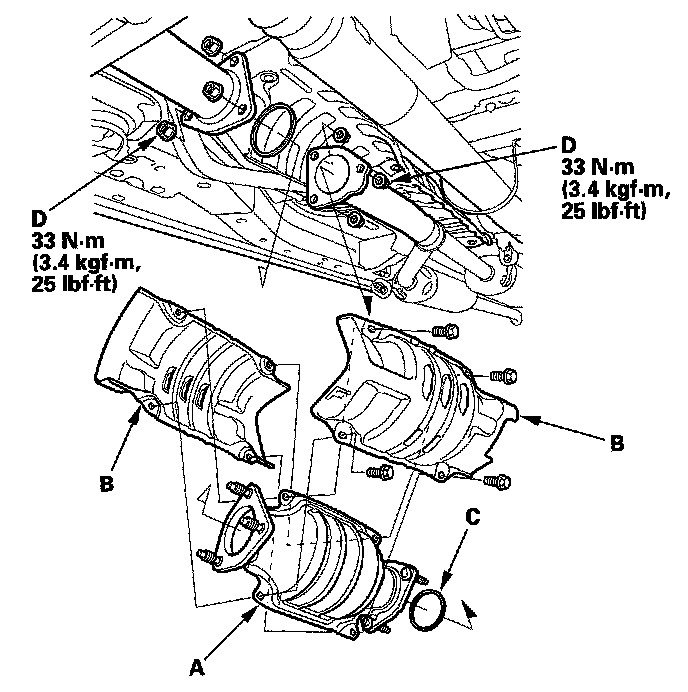 D
33 N·m
(3.4 kgf·m,
25 lbf·ft)

D
33 N·m
(3.4 kgf·m,
25 lbf·ft)

B

B

C

A