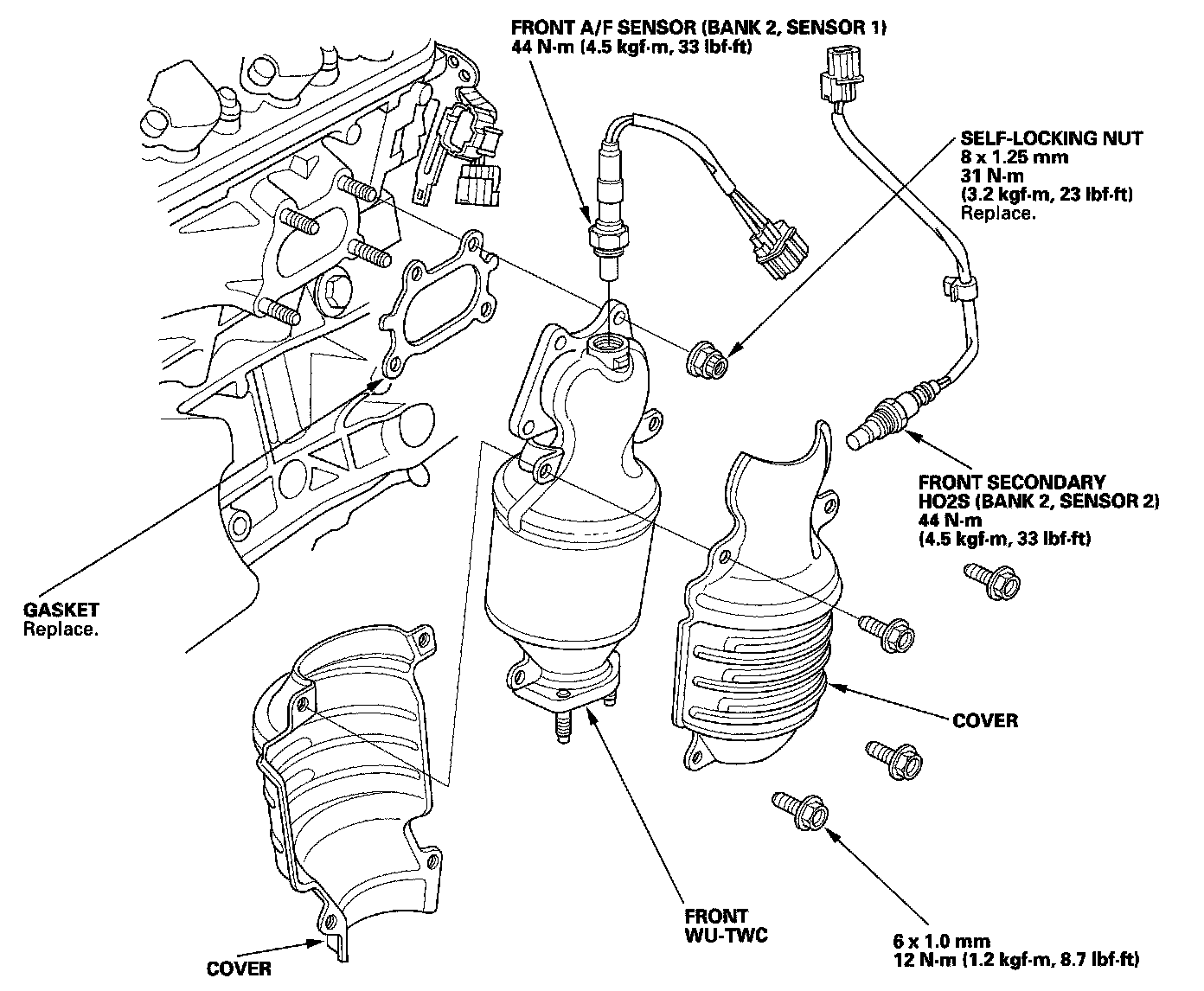 FRONT A/F SENSOR (BANK 2, SENSOR 1)
44 N·m (4.5 kgf·m, 33 lbf·ft)

SELF-LOCKING NUT
8 x 1.25 mm
31 N·m
(3.2 kgf·m, 23 lbf·ft)
Replace.

FRONT SECONDARY HO2S (BANK 2, SENSOR 2)
44 N·m
(4.5 kgf·m, 33 lbf·ft)

GASKET
Replace.

COVER

COVER

FRONT
WU-TWC

6 x 1.0 mm
12 N·m (1.2 kgf·m, 8.7 lbf·ft)