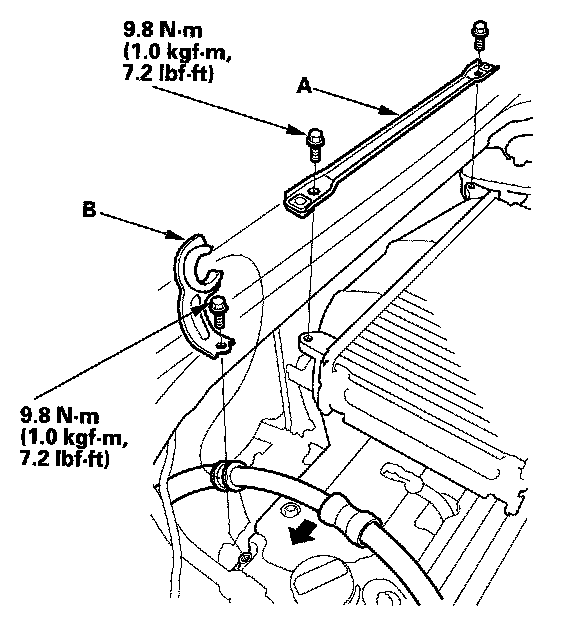 9.8 N·m
(1.0 kgf·m,
7.2 lbf·ft)

A

B

9.8 N·m
(1.0 kgf·m,
7.2 lbf·ft)