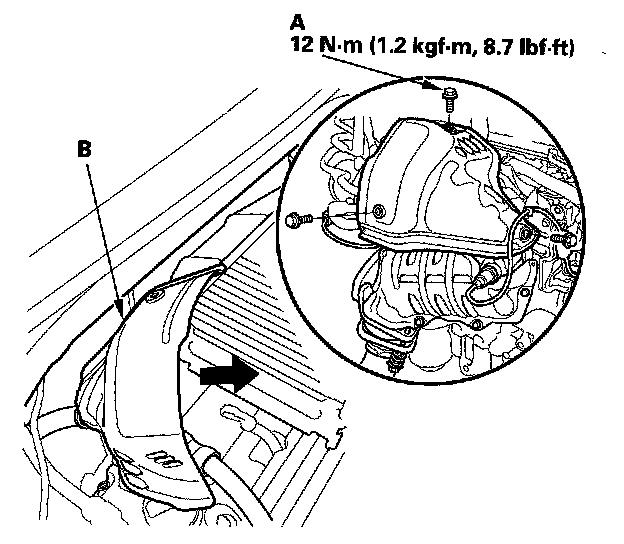 A
12 N·m (1.2 kgf·m, 8.7 lbf·ft)

B