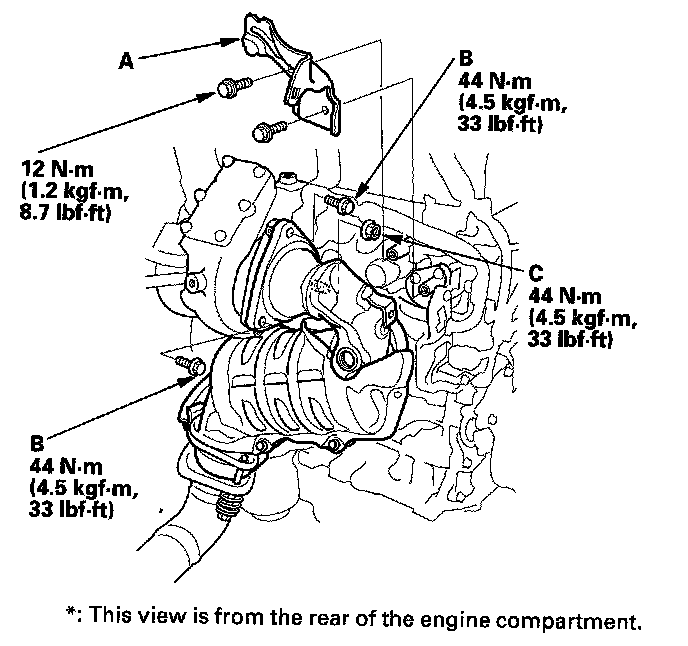 A

B
44 N·m
(4.5 kgf·m,
33 lbf·ft)

12 N·m
(1.2 kgf·m,
8.7 lbf·ft)

C
44 N·m
(4.5 kgf·m,
33 lbf·ft)

B
44 N·m
(4.5 kgf·m,
33 lbf·ft)

*: This view is from the rear of the engine compartment.