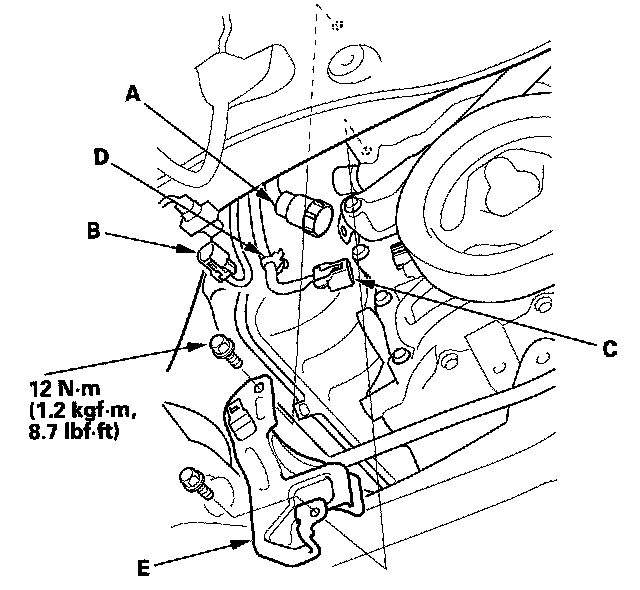 A
D
B
C
12 N·m
(1.2 kgf·m,
8.7 lbf·ft)
E