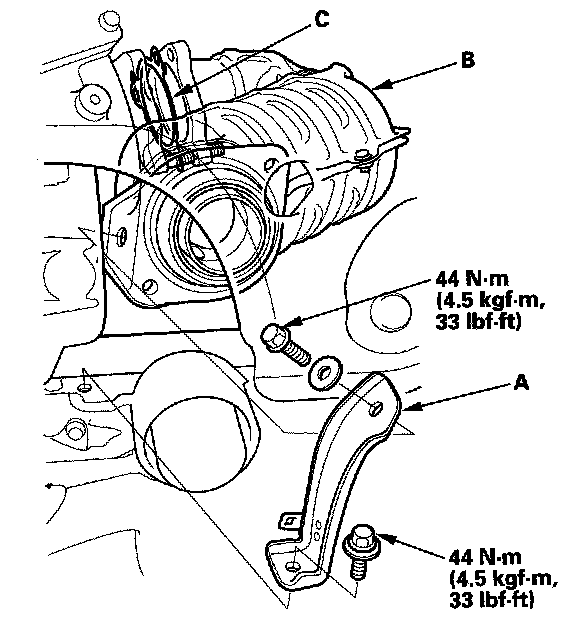 C

B

44 N·m
(4.5 kgf·m,
33 lbf·ft)

A

44 N·m
(4.5 kgf·m,
33 lbf·ft)